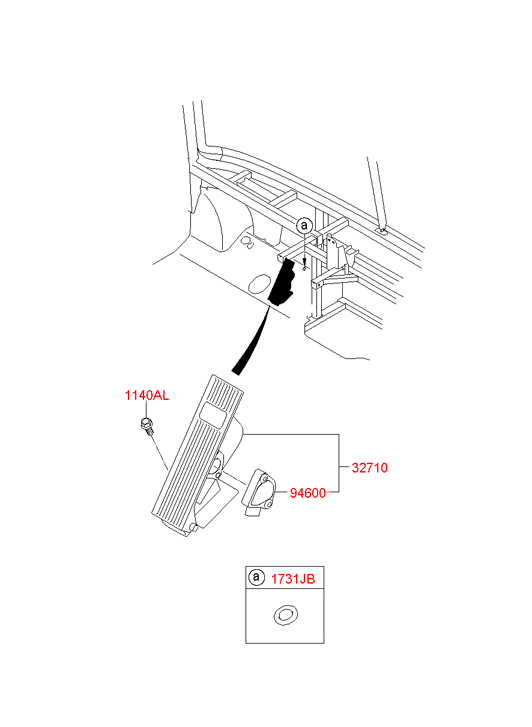 a

1140AL

32710

94600

a 1731JB