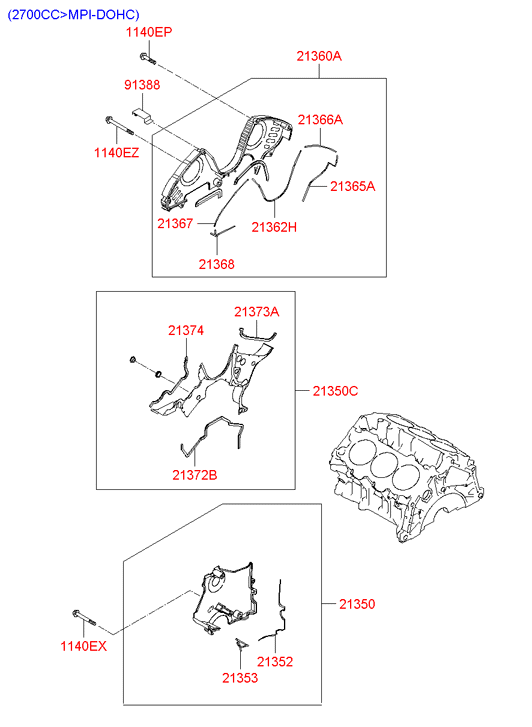 (2700CC>MPI-DOHC)

1140EP

21360A

91388

21366A

1140EZ

21365A

21367

21362H

21368

21373A

21374

21350C

21372B

21350

1140EX

21352

21353