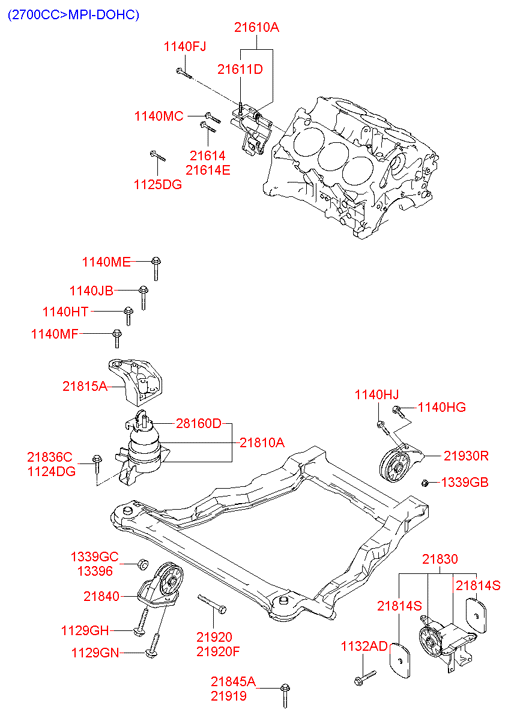 (2700CC>MPI-DOHC)

21610A
1140FJ
21611D
1140MC
21614
21614E
1125DG

1140ME
1140JB
1140HT
1140MF
21815A
28160D
21810A
21836C
1124DG

1140HJ
1140HG
21930R
1339GB

1339GC
13396
21840
1129GH
1129GN
21920
21920F
21845A
21919

21830
21814S
21814S
1132AD