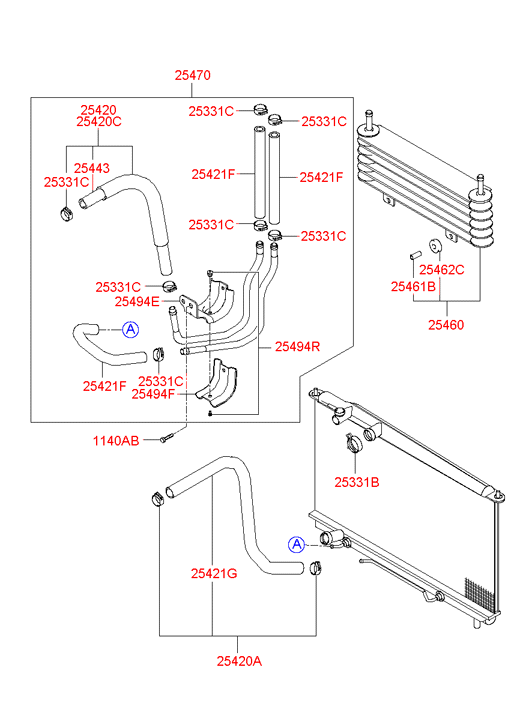 25470
25420
25420C
25443
25331C
25331C
25331C
25421F
25421F
25331C
25331C
25331C
25494E
A
25494R
25421F
25331C
25494F
1140AB
25462C
25461B
25460
25331B
A
25421G
25420A