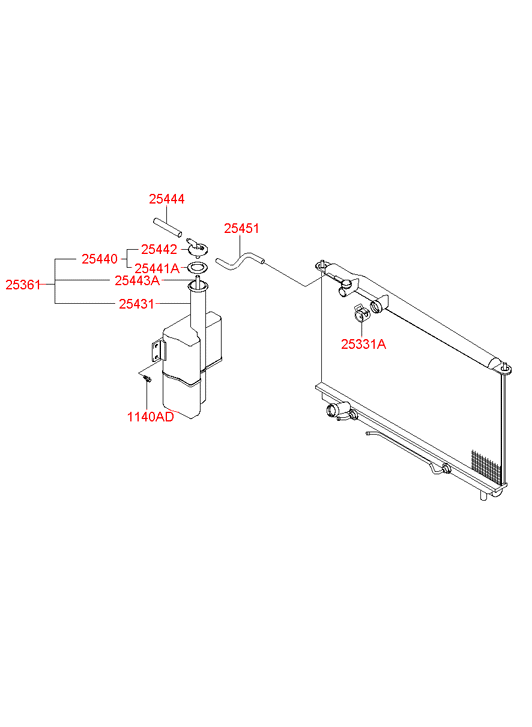 25444
25451
25440
25442
25441A
25361
25443A
25431
25331A
1140AD