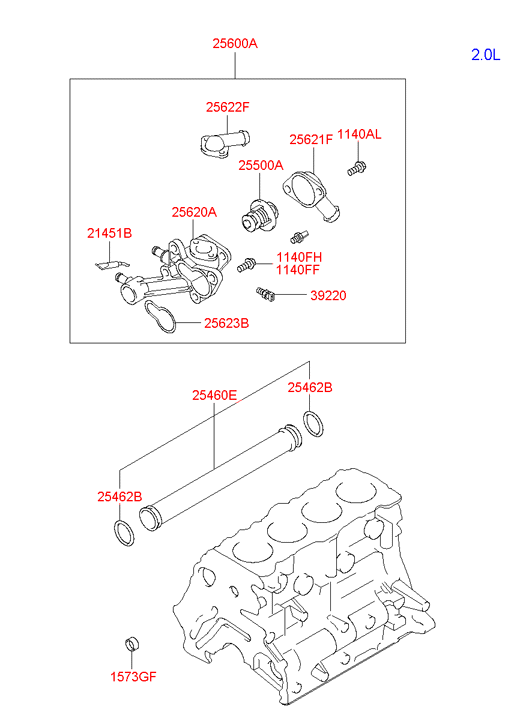 25600A

2.0L

25622F

25621F

1140AL

25500A

25620A

21451B

1140FH
1140FF

39220

25623B

25460E

25462B

25462B

1573GF