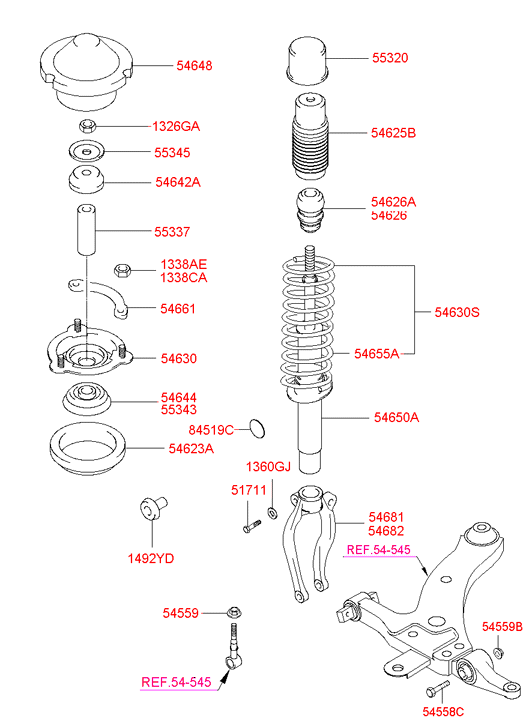 54648
1326GA
55345
54642A
55337
1338AE
1338CA
54661
54630
54644
55343
54623A
1492YD
55320
54625B
54626A
54626
54630S
54655A
54650A
84519C
1360GJ
51711
54681
54682
REF.54-545
54559
REF.54-545
54559B
54558C