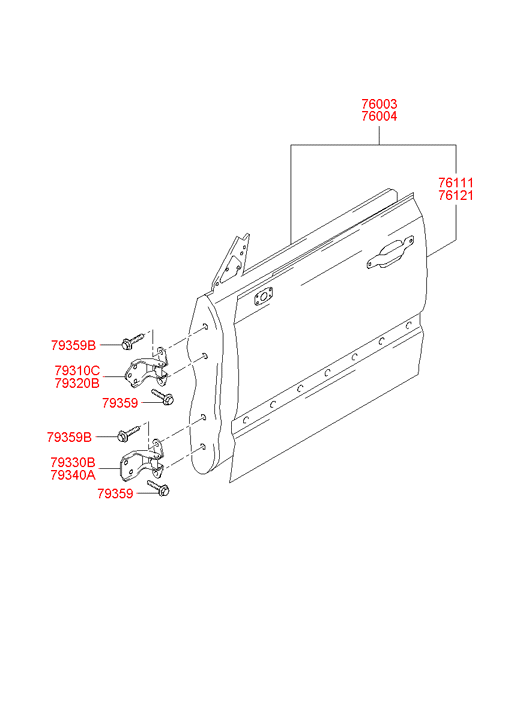 76003
76004

76111
76121

79359B

79310C
79320B

79359

79359B

79330B
79340A

79359