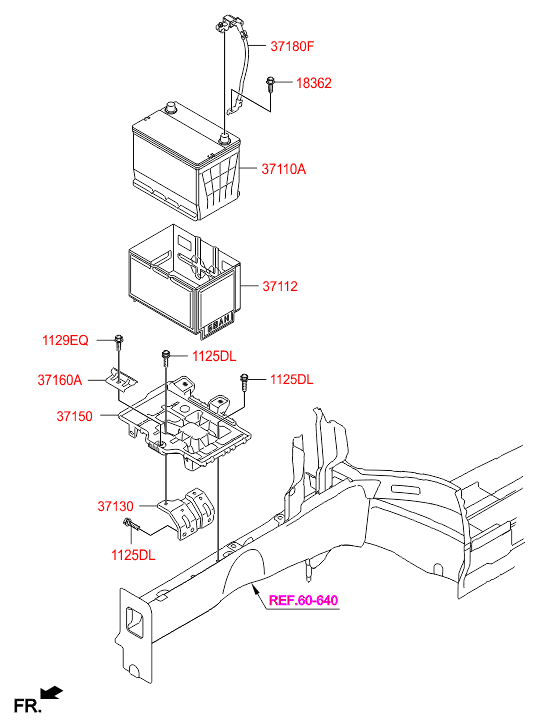 37180F
18362
37110A
37112
1129EQ
1125DL
37160A
1125DL
37150
37130
1125DL
REF.60-640
FR.