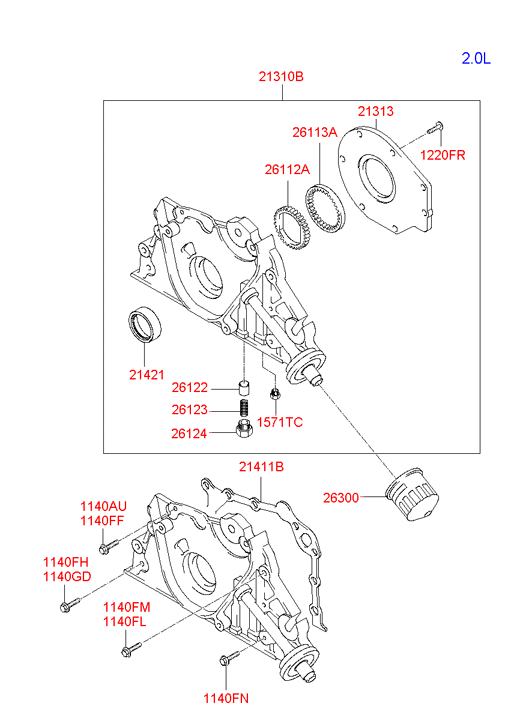 2.0L

21310B

21313

26113A

1220FR

26112A

21421

26122

26123

1571TC

26124

21411B

26300

1140AU
1140FF

1140FH
1140GD

1140FM
1140FL

1140FN