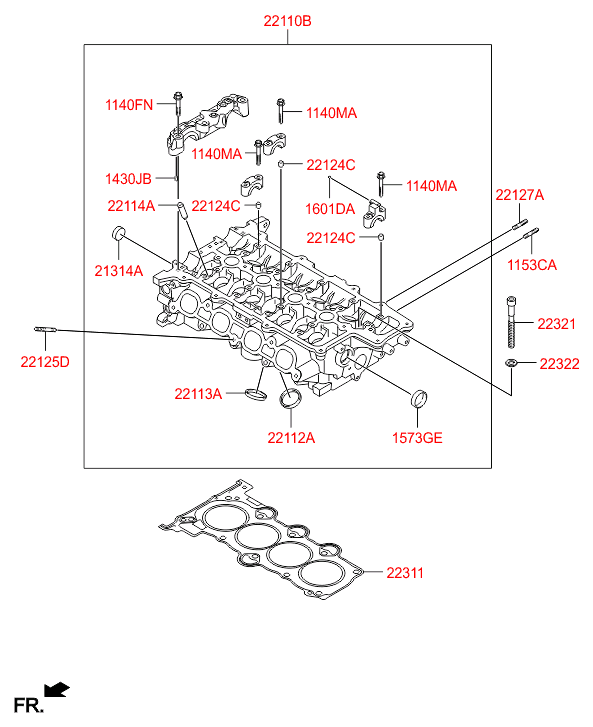 22110B

1140FN

1140MA

1140MA

22124C

1430JB

1140MA

22127A

22114A

22124C

1601DA

22124C

21314A

1153CA

22321

22125D

22322

22113A

22112A

1573GE

22311

FR.