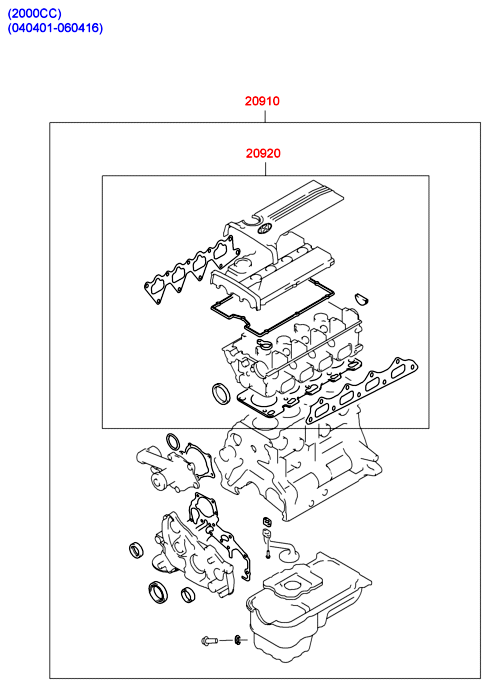 (2000CC)
(040401-060416)

20910

20920