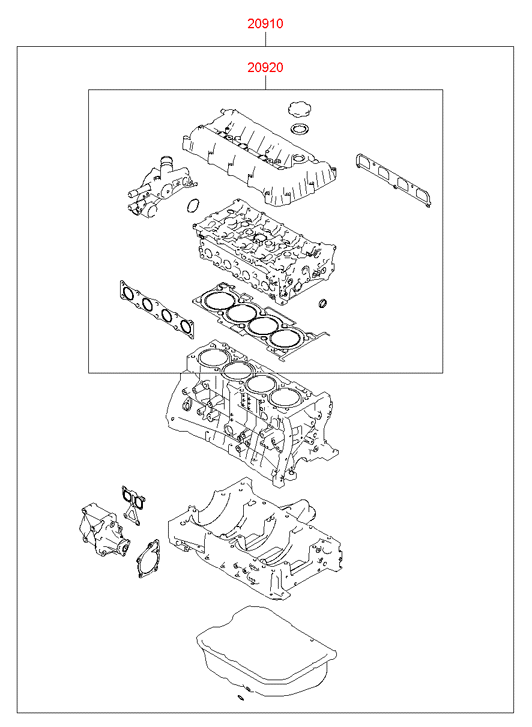 20910

20920