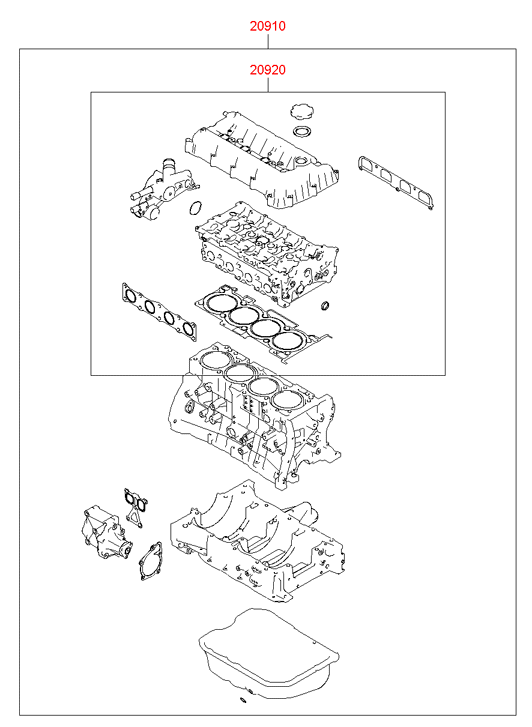 20910

20920