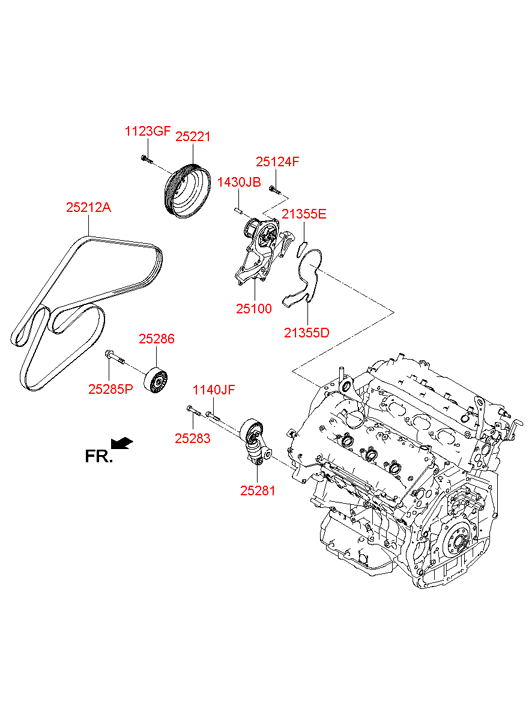 1123GF
25221
25124F
1430JB
25212A
21355E
25100
21355D
25286
25285P
1140JF
25283
FR.
25281