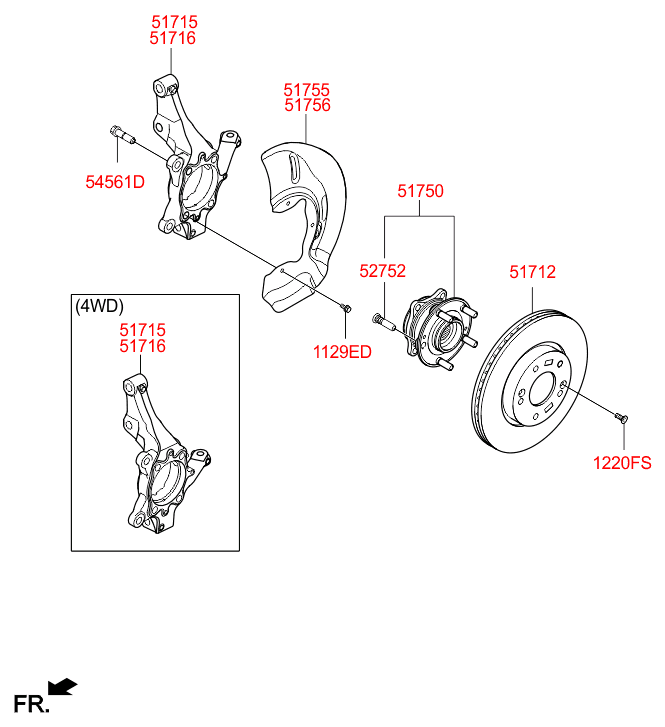 51715
51716

51755
51756

54561D

51750

52752

51712

(4WD)

51715
51716

1129ED

1220FS

FR.