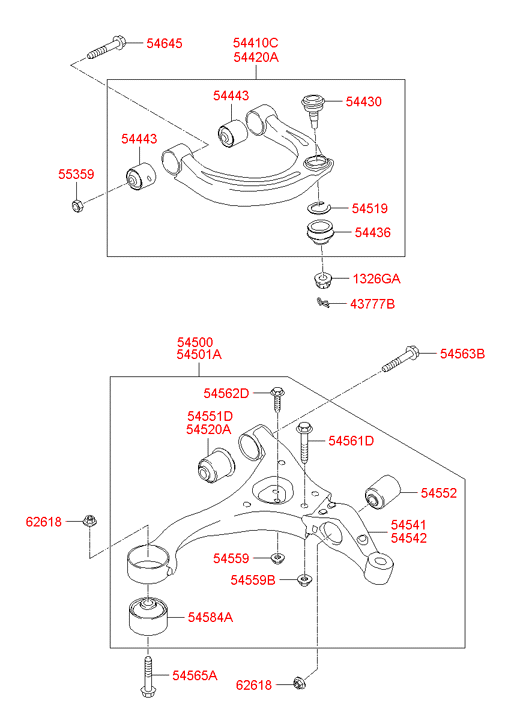 54645
54410C
54420A
54443
54430
54443
55359
54519
54436
1326GA
43777B
54500
54501A
54563B
54562D
54551D
54520A
54561D
54552
62618
54541
54542
54559
54559B
54584A
54565A
62618