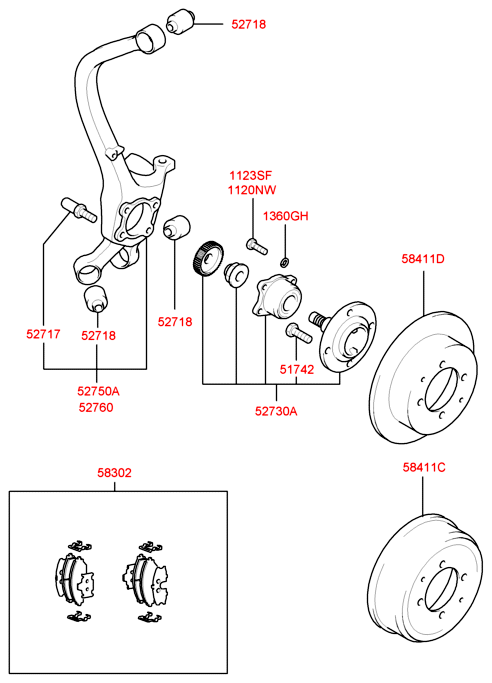 52718

1123SF
1120NW

1360GH

58411D

52717

52718

52718

51742

52750A
52760

52730A

58302

58411C