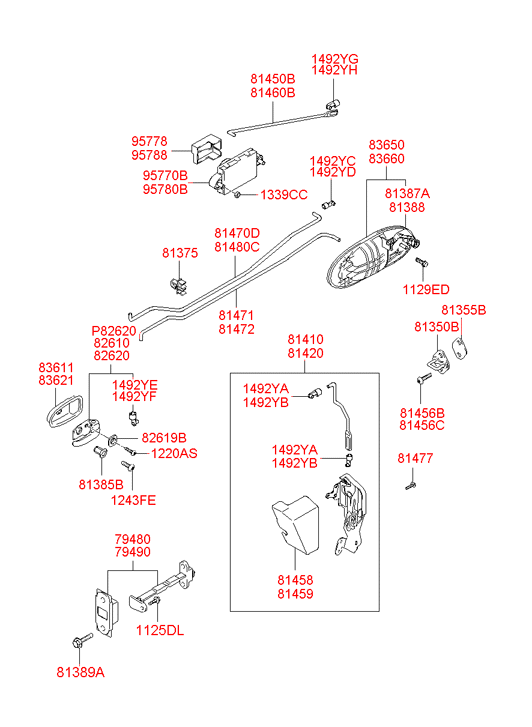 1492YG
1492YH

81450B
81460B

95778
95788

95770B
95780B

1339CC

1492YC
1492YD

83650
83660

81387A
81388

81470D
81480C

81375

1129ED

81471
81472

81355B

81350B

P82620
82610
82620

81410
81420

83611
83621

1492YE
1492YF

1492YA
1492YB

81456B
81456C

82619B

1220AS

1492YA
1492YB

81477

81385B

1243FE

79480
79490

81458
81459

1125DL

81389A