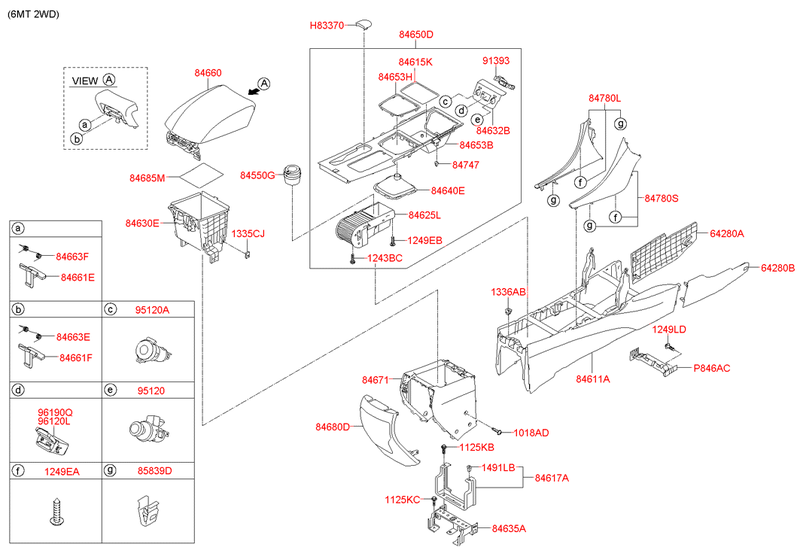 (6MT 2WD)

VIEW Ⓐ
a
b

84660
Ⓐ
84685M
84630E
1335CJ

H83370
84650D
84615K
84653H
91393
c
d
e
84632B
84653B
84747
84550G
84640E
84625L
1249EB
1243BC

84780L
g
f
g
84780S
f
g
64280A
64280B
1336AB
1249LD
P846AC
84611A

84671
84680D
1018AD
1125KB
1491LB
84617A
1125KC
84635A

a
84663F
84661E

b
84663E
84661F

c
95120A

d
96190Q
96120L

e
95120

f
1249EA

g
85839D