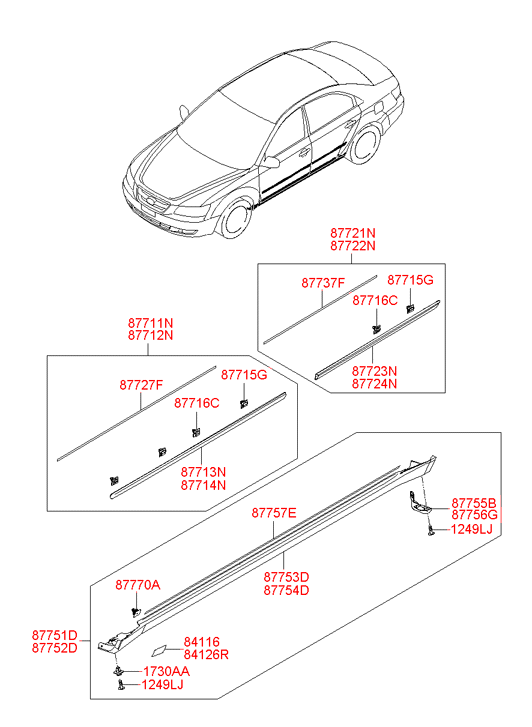 87721N
87722N

87737F
87715G
87716C
87723N
87724N

87711N
87712N

87727F
87715G
87716C
87713N
87714N

87757E
87755B
87756G
1249LJ
87753D
87754D
87770A
87751D
87752D
84116
84126R
1730AA
1249LJ