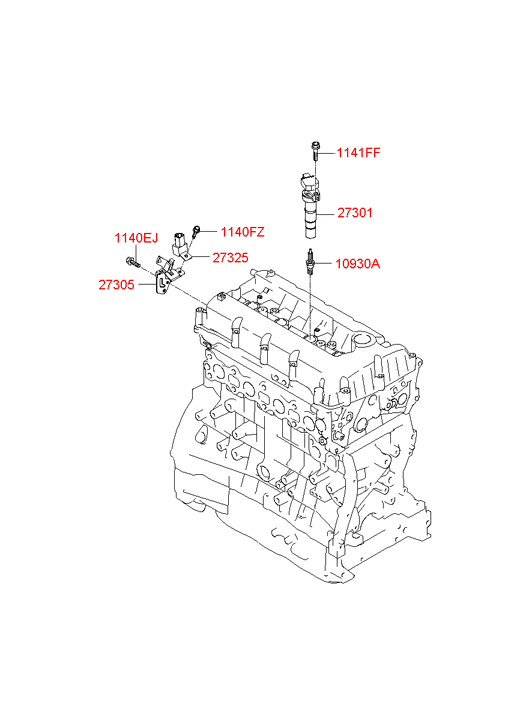 1141FF
27301
1140EJ
1140FZ
27325
10930A
27305