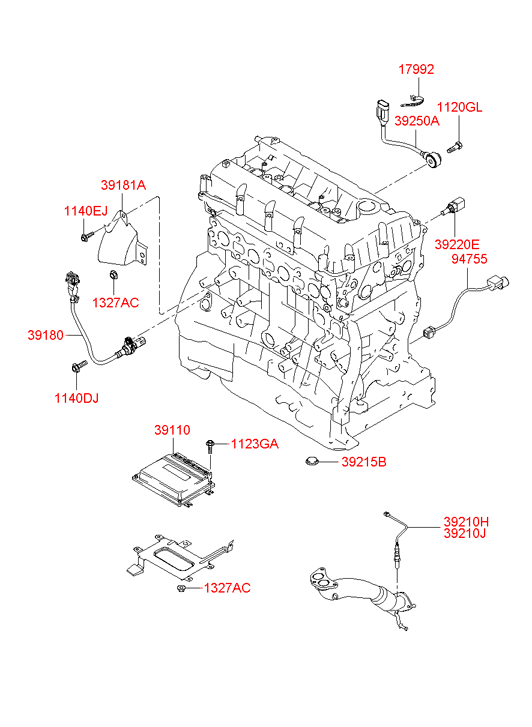 17992
1120GL
39250A
39181A
1140EJ
39220E
94755
1327AC
39180
1140DJ
39110
1123GA
39215B
39210H
39210J
1327AC