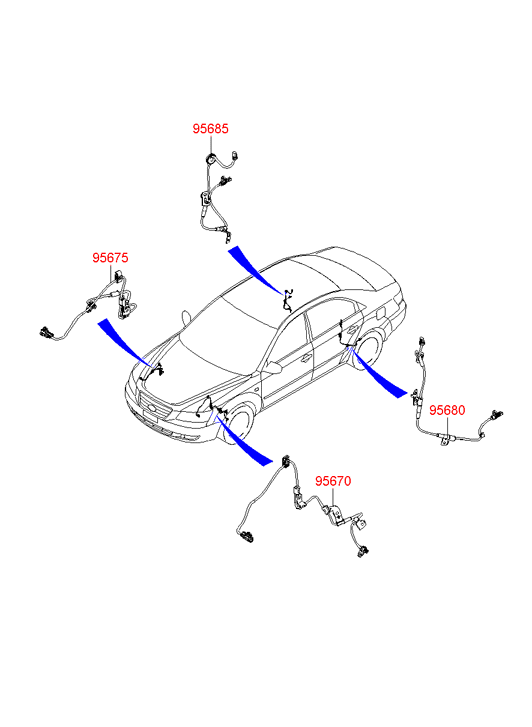 95685

95675

95680

95670