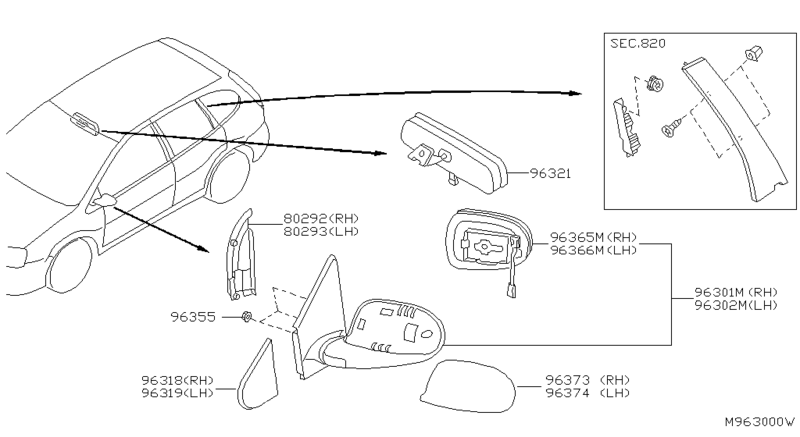 SEC.820

96321

80292(RH)
80293(LH)

96365M(RH)
96366M(LH)

96301M(RH)
96302M(LH)

96355

96318(RH)
96319(LH)

96373 (RH)
96374 (LH)

M963000W