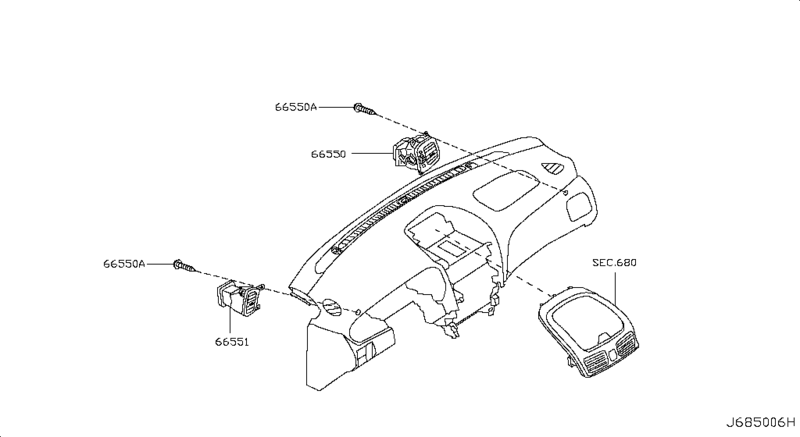 66550A
66550
66550A
66551
SEC.680
J685006H