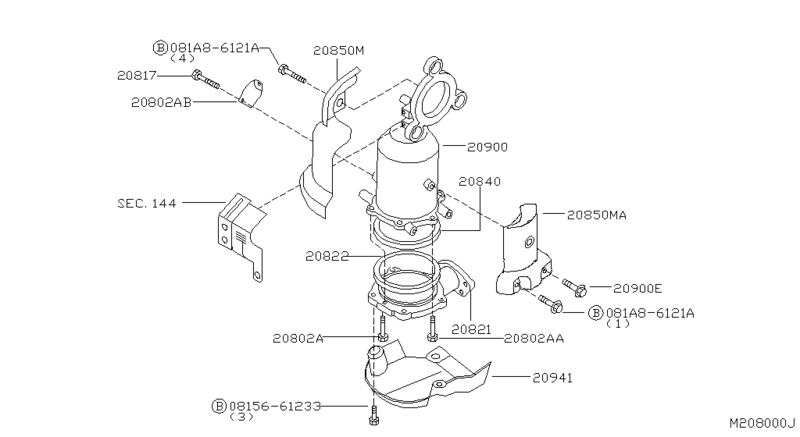 Ⓑ081A8-6121A
(4)
20850M
20817
20802AB
20900
20840
SEC. 144
20850MA
20822
20900E
Ⓑ081A8-6121A
(1)
20821
20802A
20802AA
20941
Ⓑ08156-61233
(3)
M208000J