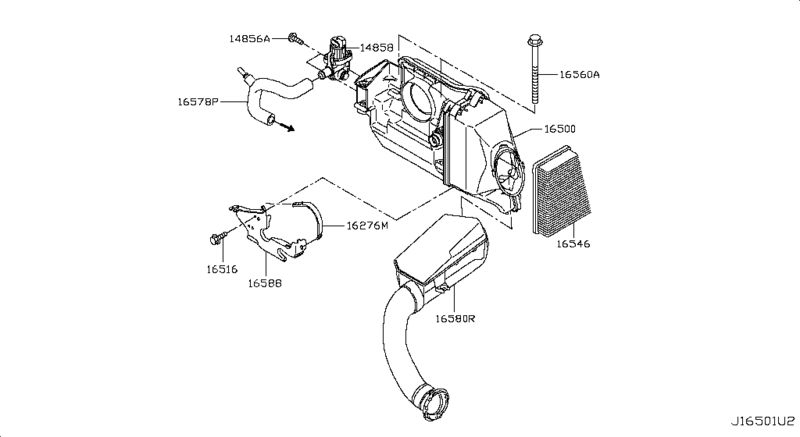 14856A
14858
16560A
16578P
16500
16276M
16546
16516
16588
16580R
J16501U2