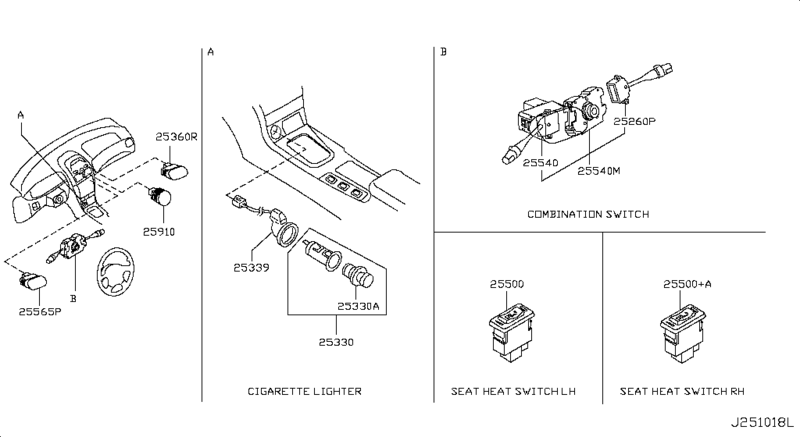 A
25360R
25910
B
25565P

A
25339
25330A
25330
CIGARETTE LIGHTER

B
25260P
25540
25540M
COMBINATION SWITCH

25500
SEAT HEAT SWITCH LH

25500+A
SEAT HEAT SWITCH RH

J251018L