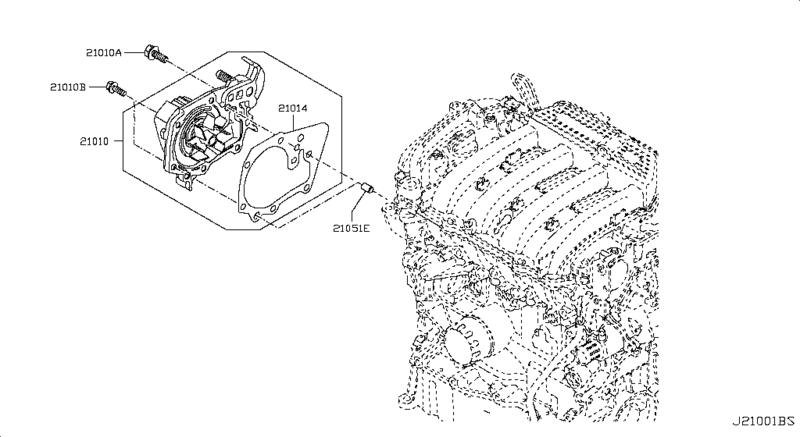 21010A
21010B
21010
21014
21051E
J21001BS