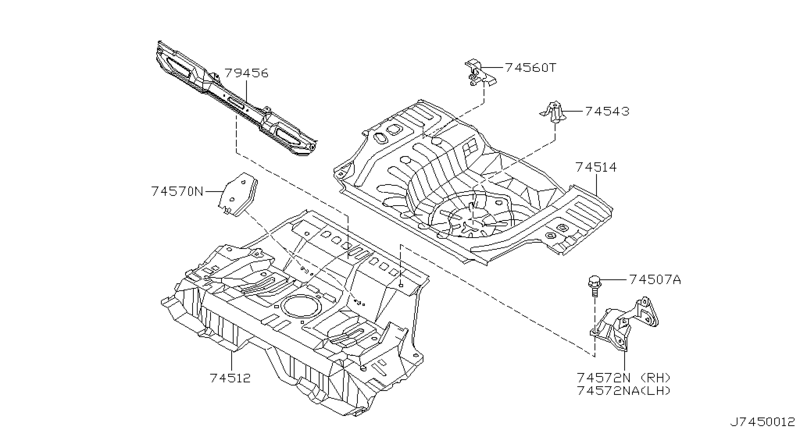 79456
74560T
74543
74514
74570N
74507A
74512
74572N (RH)
74572NA(LH)
J7450012