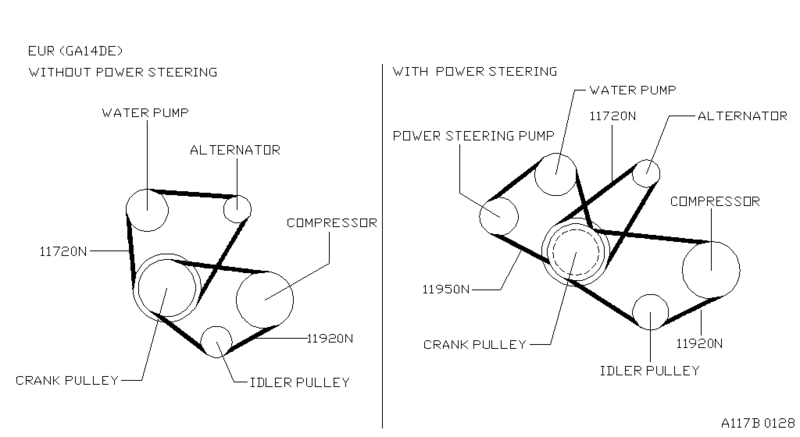 EUR (GA14DE)
WITHOUT POWER STEERING

WATER PUMP
ALTERNATOR
COMPRESSOR
11720N
11920N
CRANK PULLEY
IDLER PULLEY

WITH POWER STEERING

WATER PUMP
11720N
ALTERNATOR
POWER STEERING PUMP
COMPRESSOR
11950N
CRANK PULLEY
11920N
IDLER PULLEY

A117B 0128