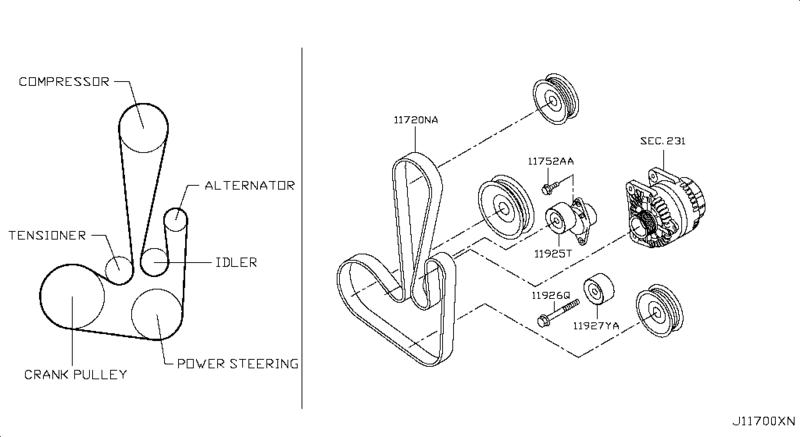 COMPRESSOR

ALTERNATOR

TENSIONER

IDLER

CRANK PULLEY

POWER STEERING

11720NA

11752AA

SEC. 231

11925T

11926Q

11927YA

J11700XN