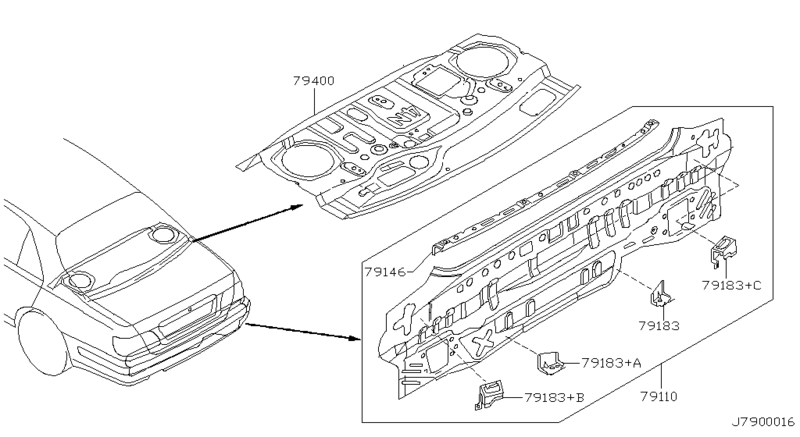 79400

79146

79183+C

79183

79183+A

79183+B

79110

J7900016