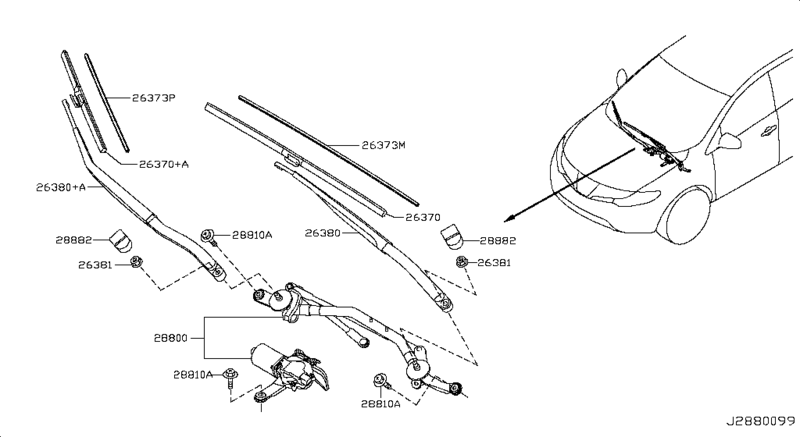 26373P
26370+A
26380+A
28882
26381
28810A
26373M
26370
26380
28882
26381
28800
28810A
28810A
J2880099