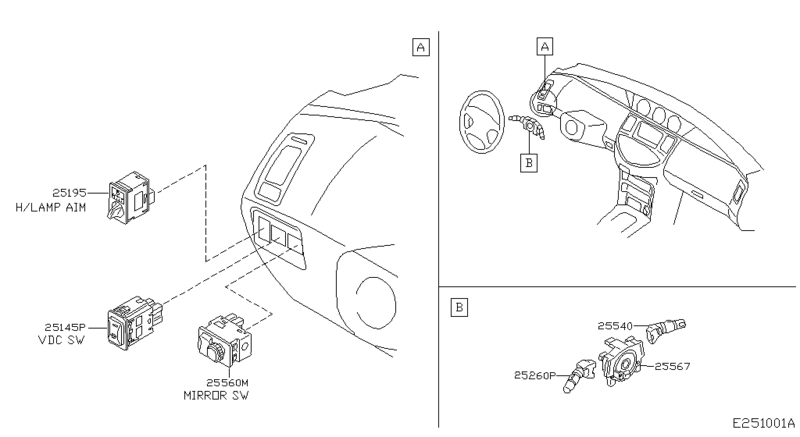 A

25195
H/LAMP AIM

25145P
VDC SW

25560M
MIRROR SW

A

B

B

25540

25567

25260P

E251001A