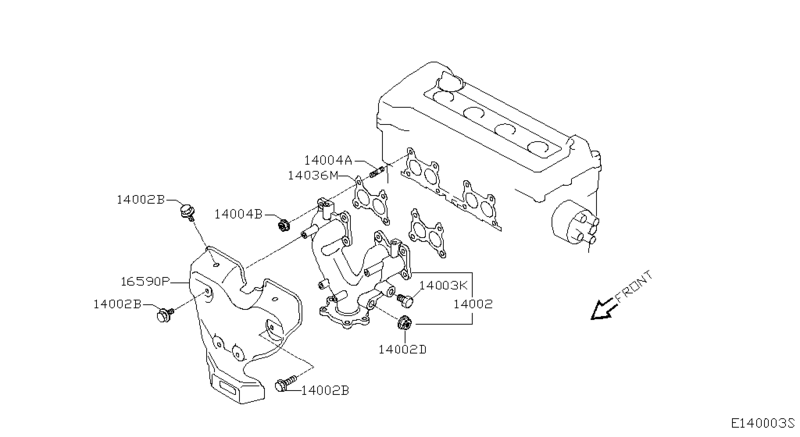 14004A
14036M
14002B
14004B
16590P
14002B
14003K
14002
14002D
14002B
FRONT
E140003S