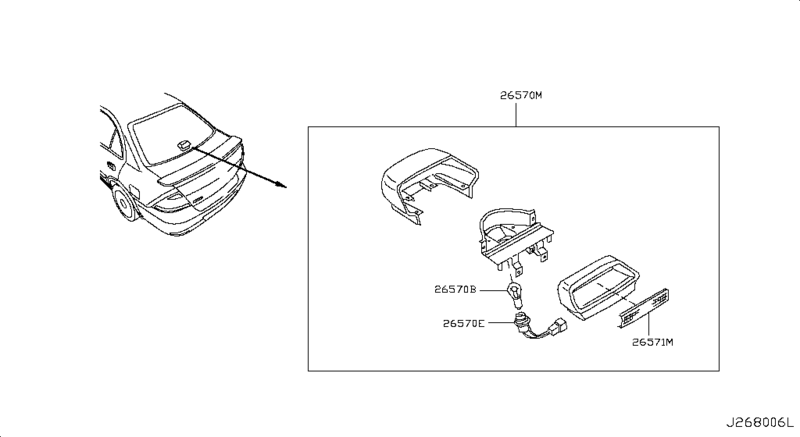 26570M

26570B

26570E

26571M

J268006L