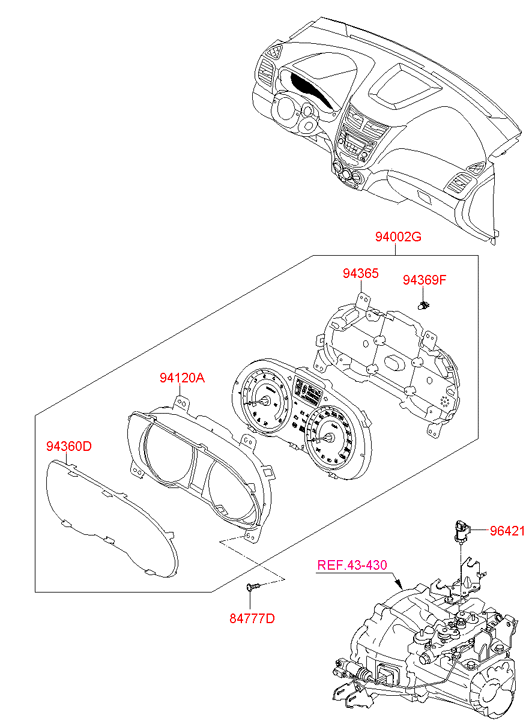 94002G
94365
94369F
94120A
94360D
96421
REF.43-430
84777D