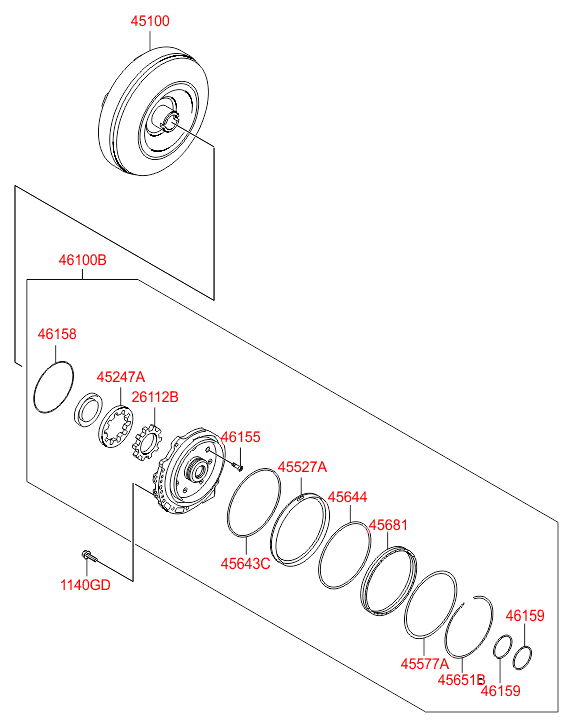 45100

46100B

46158

45247A

26112B

46155

45527A

45644

45681

45643C

1140GD

46159

45577A

45651B

46159