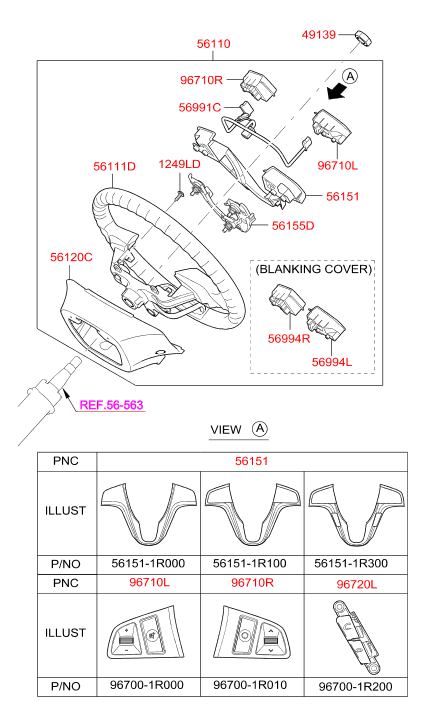 56110
49139
96710R
A
56991C
96710L
56111D
1249LD
56151
56155D
56120C
(BLANKING COVER)
56994R
56994L
REF.56-563

VIEW A

| PNC | 56151 | | |
|---|---|---|---|
| ILLUST | | | |
| P/NO | 56151-1R000 | 56151-1R100 | 56151-1R300 |
| PNC | 96710L | 96710R | 96720L |
| ILLUST | | | |
| P/NO | 96700-1R000 | 96700-1R010 | 96700-1R200 |