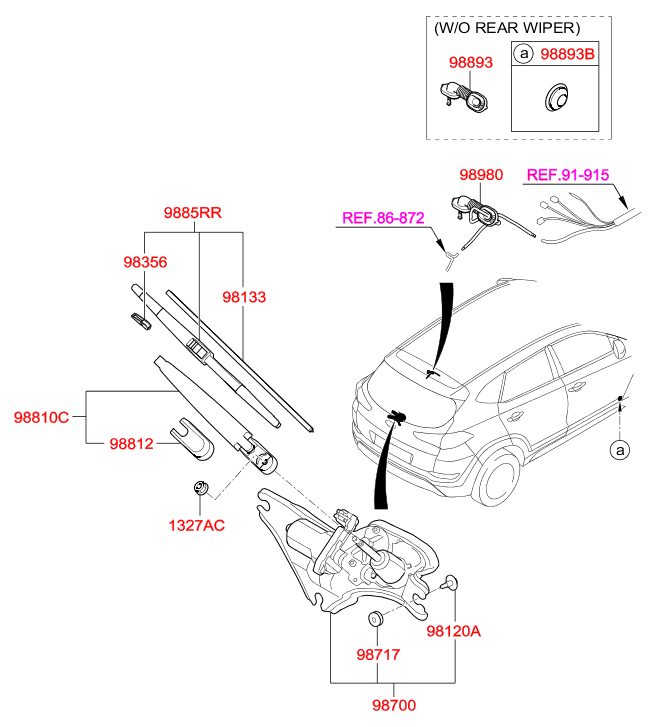 (W/O REAR WIPER)
98893
a 98893B
98980
REF.91-915
REF.86-872
9885RR
98356
98133
98810C
98812
1327AC
a
98120A
98717
98700