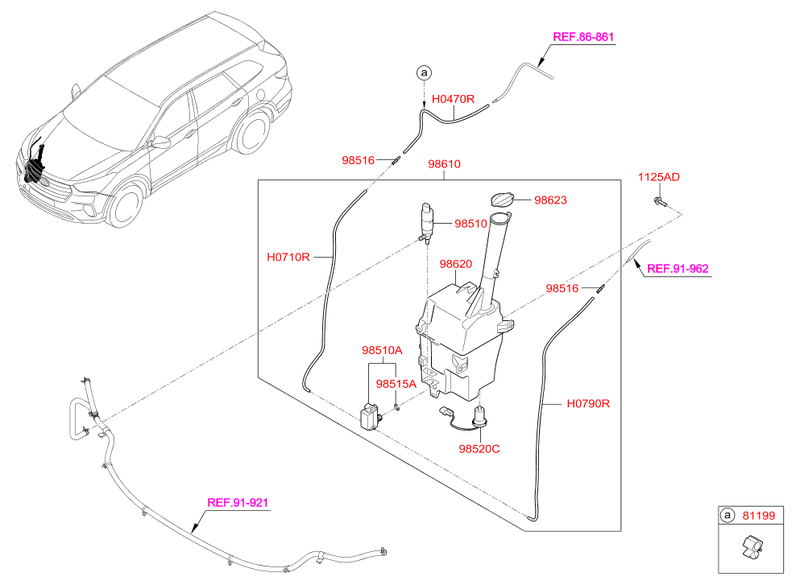 REF.86-861
a
H0470R
98516
98610
1125AD
98623
98510
H0710R
98620
REF.91-962
98516
98510A
98515A
H0790R
98520C
REF.91-921
a 81199