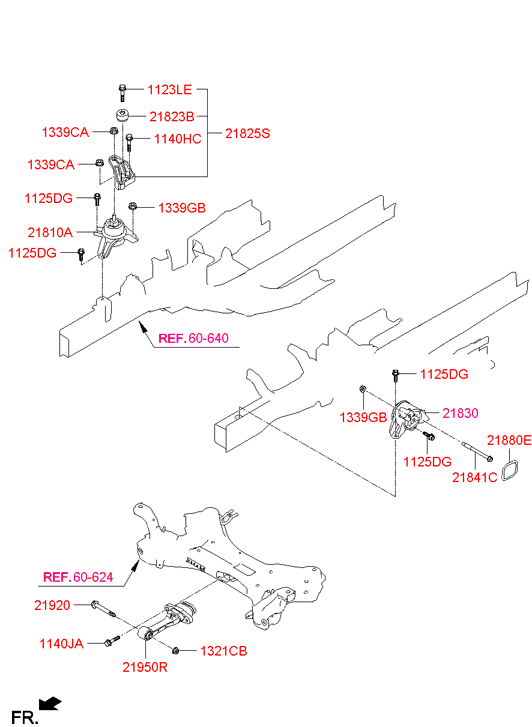 1123LE
21823B
1339CA
1140HC
21825S
1339CA
1125DG
1339GB
21810A
1125DG
REF.60-640
1125DG
1339GB
21830
21880E
1125DG
21841C
REF.60-624
21920
1140JA
1321CB
21950R
FR.