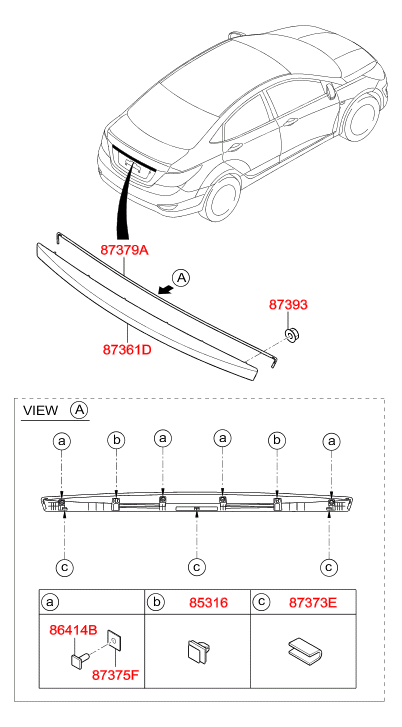 87379A

A

87393

87361D

VIEW A

a b a a b a

c c c

| a | b 85316 | c 87373E |
|---|---|---|
| 86414B 87375F | | |