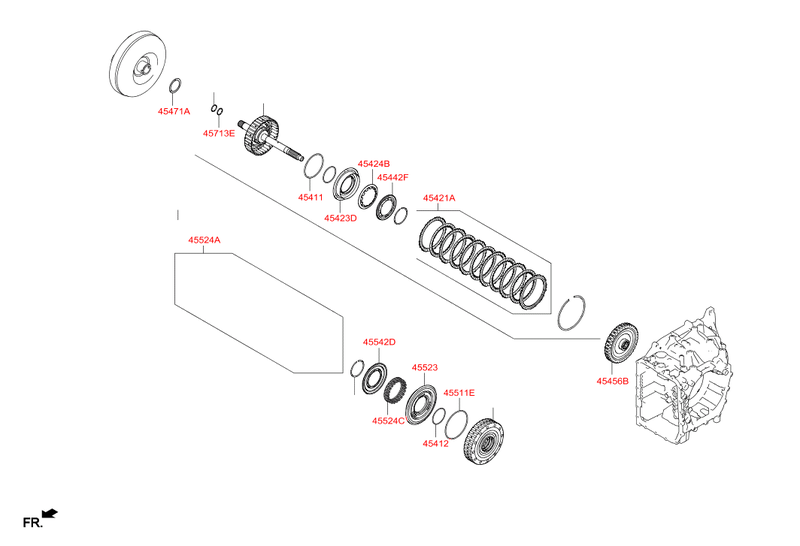 45471A
45713E
45411
45424B
45442F
45423D
45421A
45524A
45542D
45523
45511E
45524C
45412
45456B
FR.