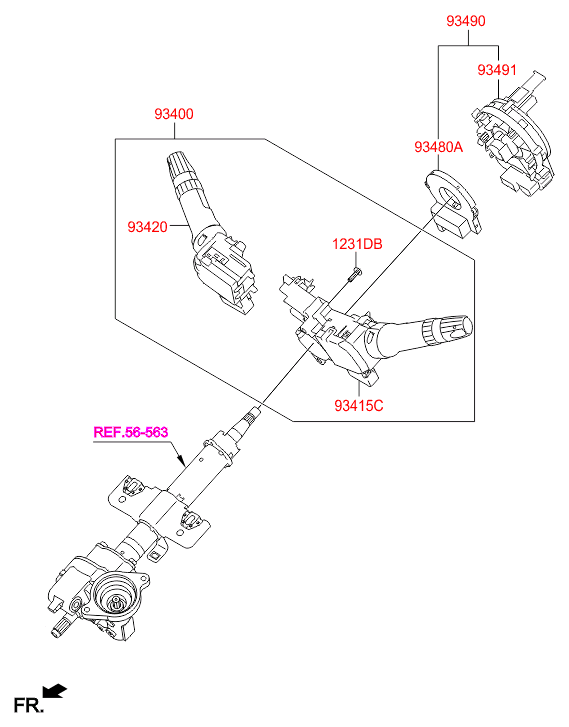 93490
93491
93400
93480A
93420
1231DB
93415C
REF.56-563
FR.