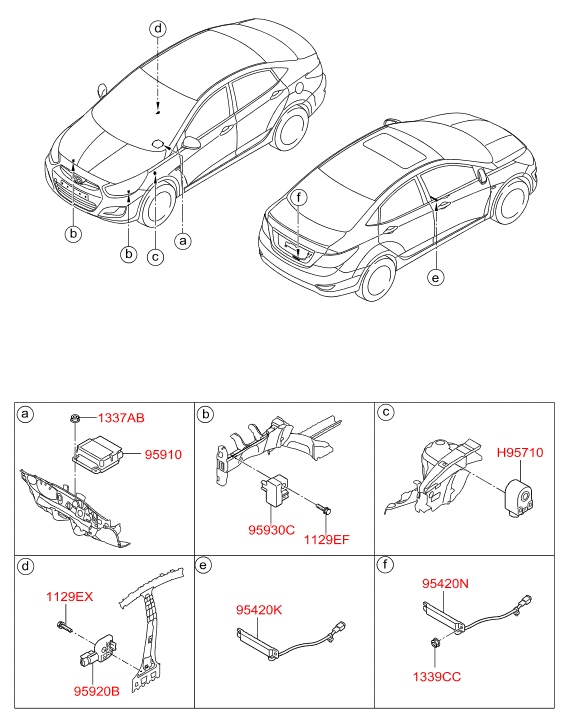 d
b
b
c
a
f
e

a
1337AB
95910

b
95930C
1129EF

c
H95710

d
1129EX
95920B

e
95420K

f
95420N
1339CC