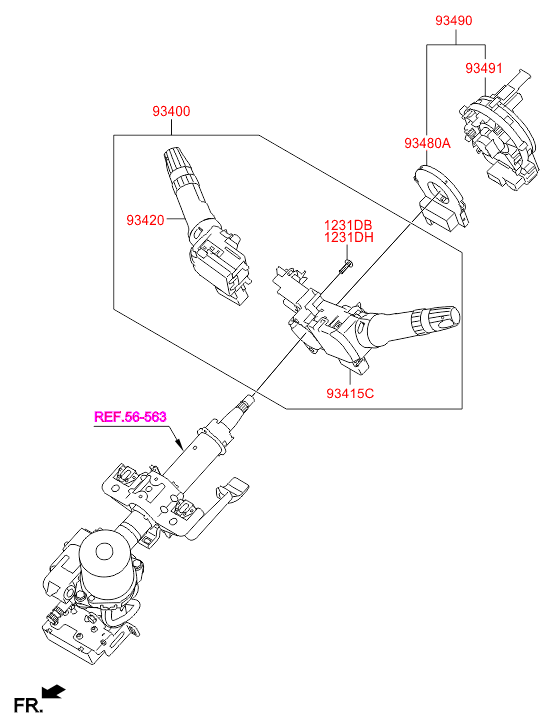 93490

93491

93400

93480A

93420

1231DB
1231DH

93415C

REF.56-563

FR.