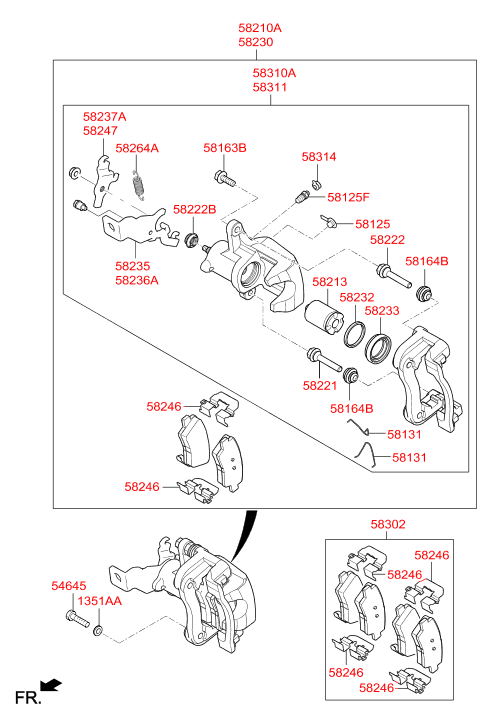 58210A
58230

58310A
58311

58237A
58247

58264A

58163B

58314

58125F

58222B

58125

58222

58164B

58235
58236A

58213

58232

58233

58221

58164B

58246

58131

58131

58246

58302

58246

58246

54645

1351AA

58246

58246

FR.